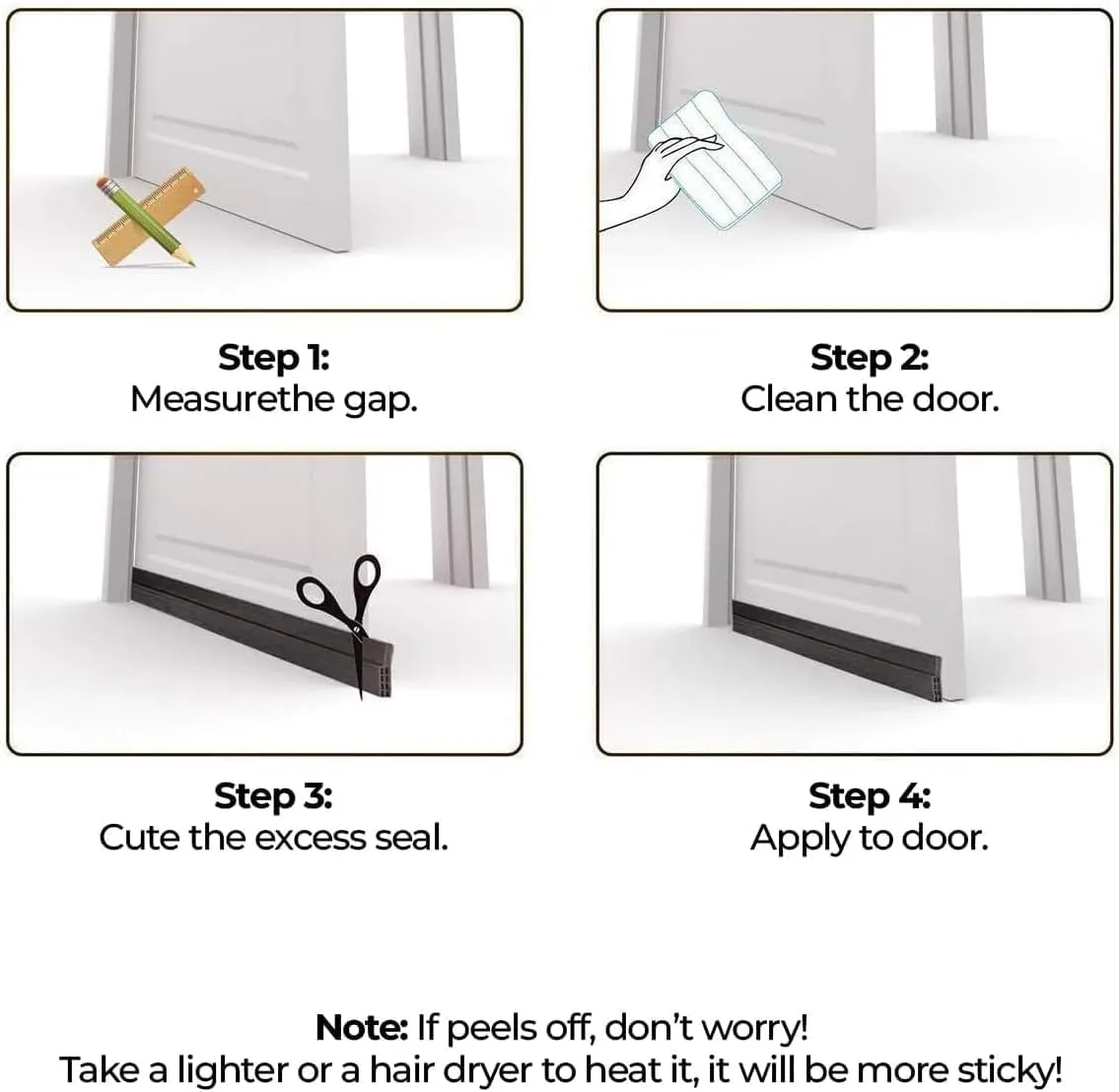 Step 1:
Measurethe gap.

Step 2:
Clean the door.

Step 3:
Cute the excess seal.

Step 4:
Apply to door.

Note: If peels off, don't worry!
Take a lighter or a hair dryer to heat it, it will be more sticky!